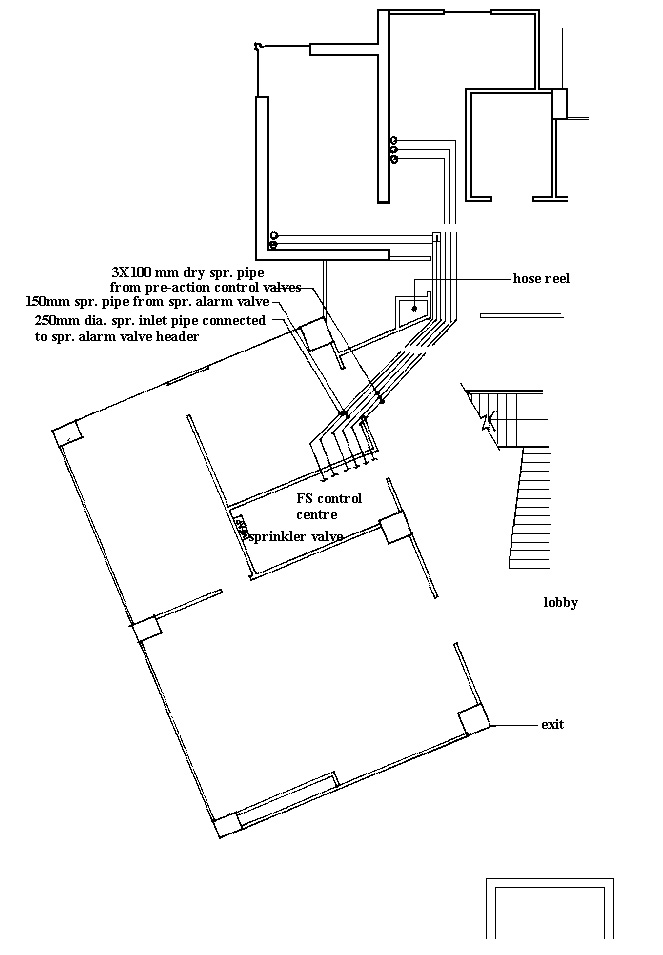 3X100 mm dry spr. pipe from pre-action control valves

150mm spr. pipe from spr. alarm valve

250mm dia. spr. inlet pipe connected to spr. alarm valve header

hose reel

FS control centre

sprinkler valve

lobby

exit