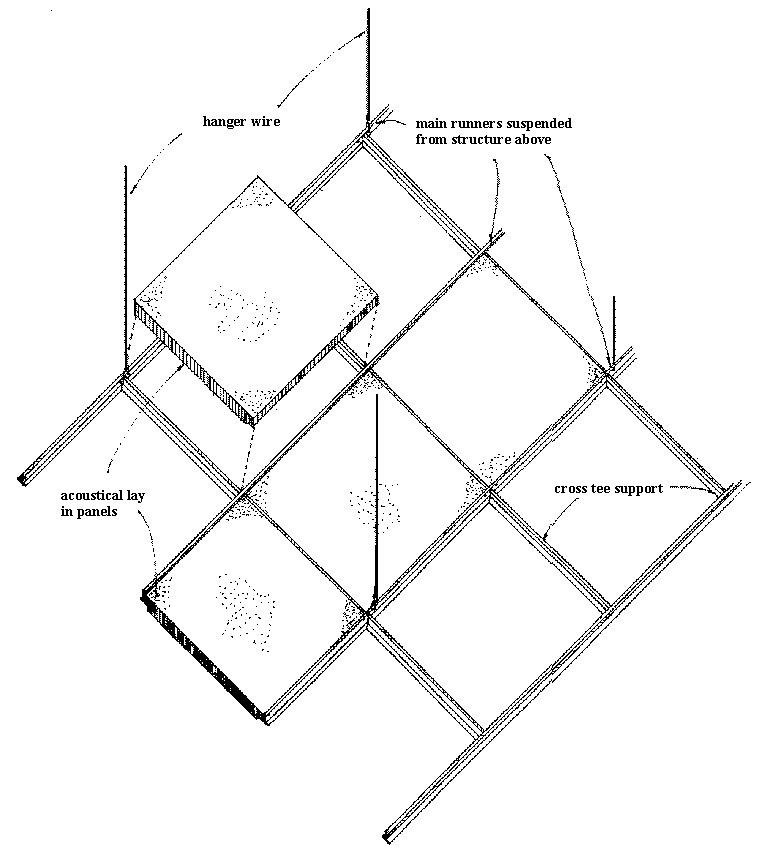 hanger wire

main runners suspended from structure above

acoustical lay in panels

cross tee support