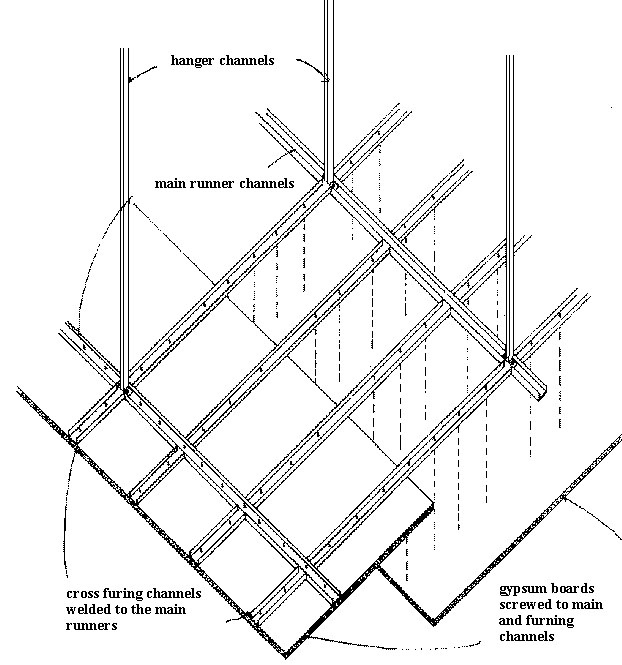 hanger channels

main runner channels

cross furing channels welded to the main runners

gypsum boards screwed to main and furning channels