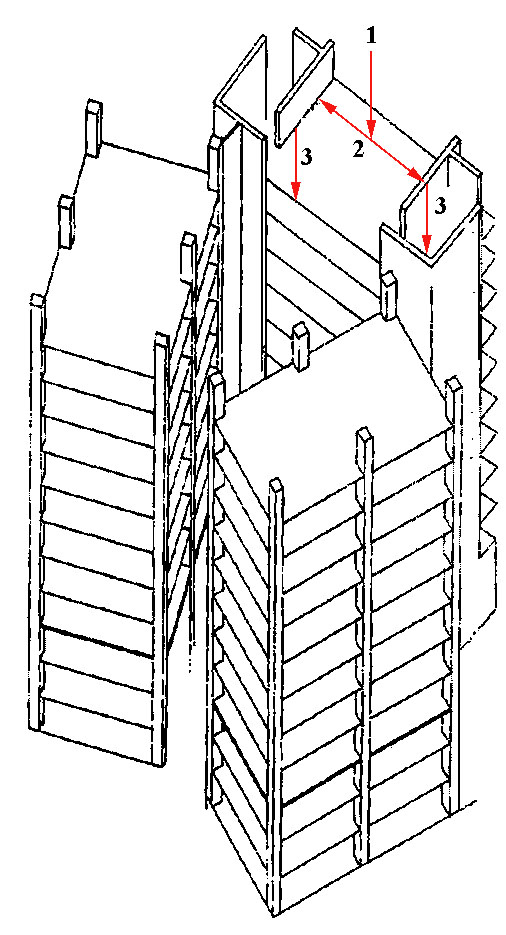 1
2
3
3