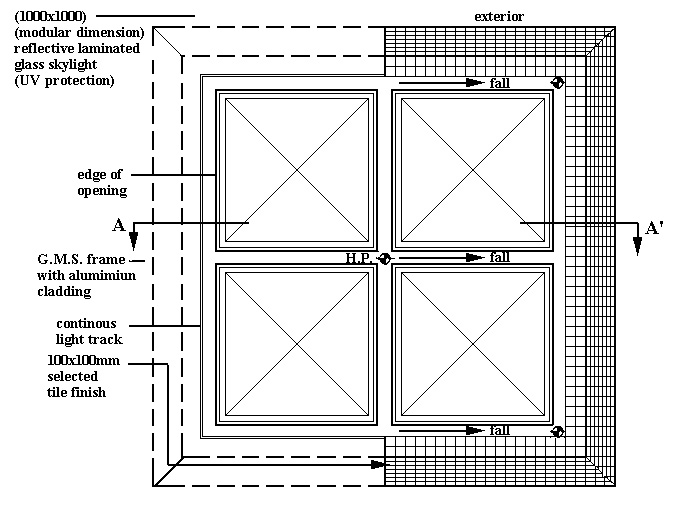 (1000x1000)
(modular dimension)
reflective laminated
glass skylight
(UV protection)

exterior

fall

edge of
opening

A

A'

G.M.S. frame
with alumimiun
cladding

H.P.

fall

continous
light track

100x100mm
selected
tile finish

fall